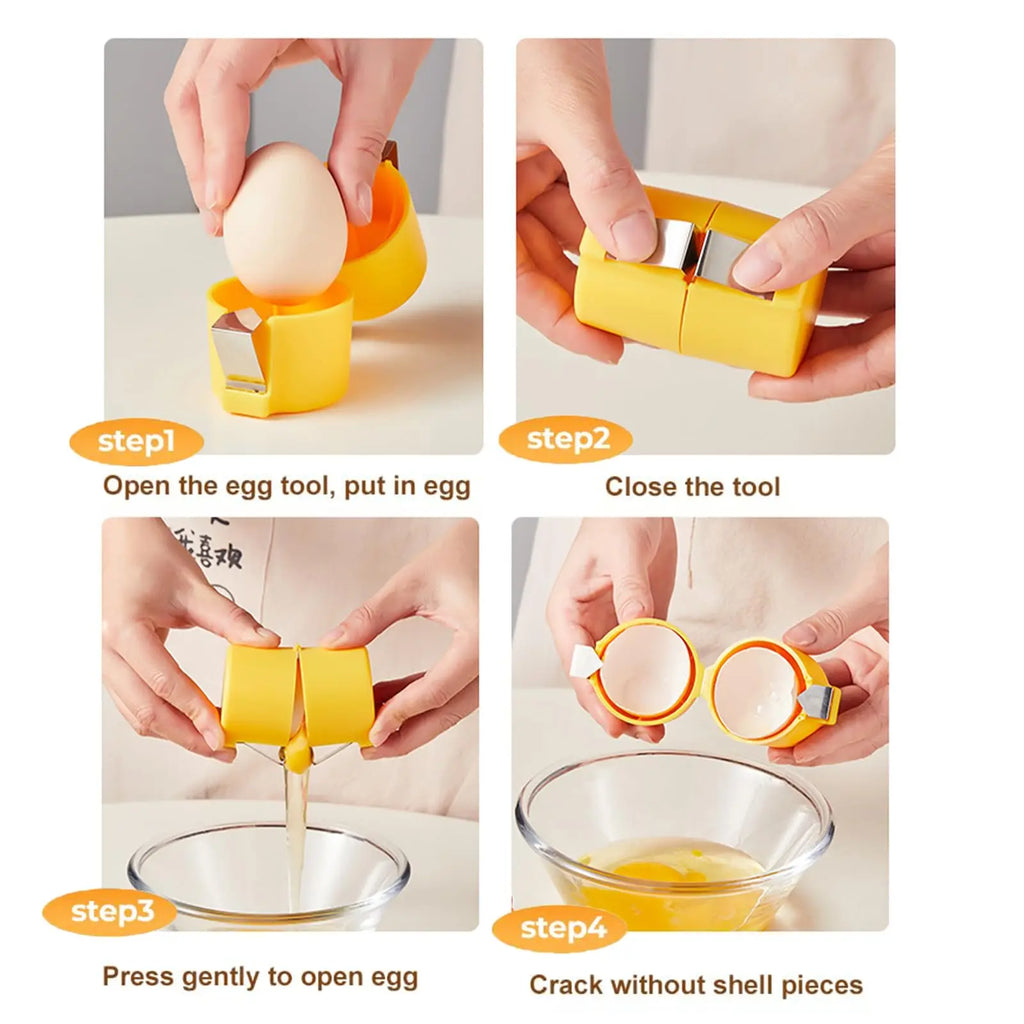 step1

Open the egg tool, put in egg

step2

Close the tool

我喜欢

step3

Press gently to open egg

step4

Crack without shell pieces