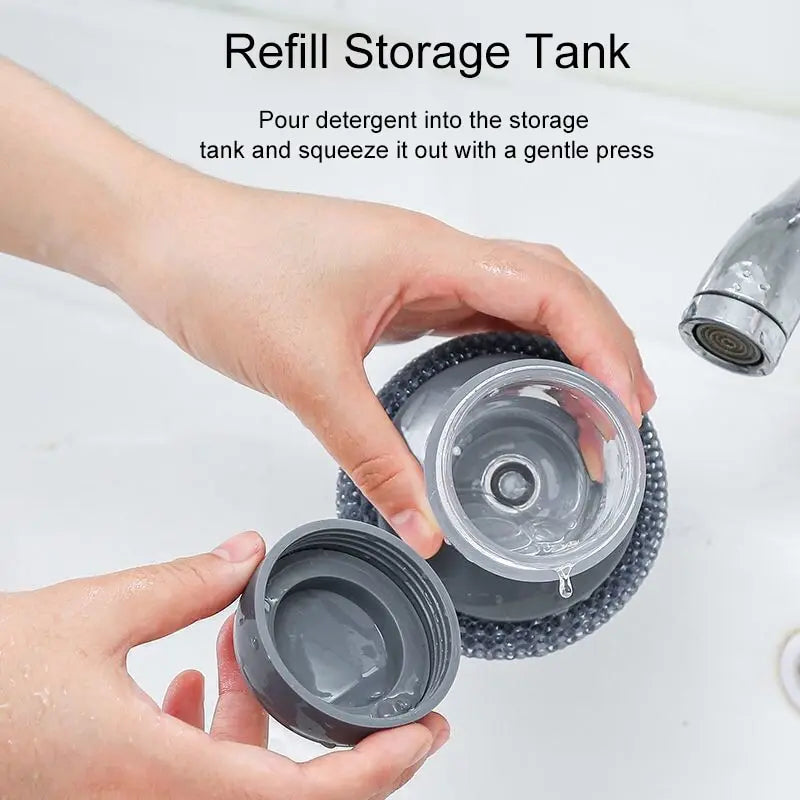 Refill Storage Tank

Pour detergent into the storage tank and squeeze it out with a gentle press