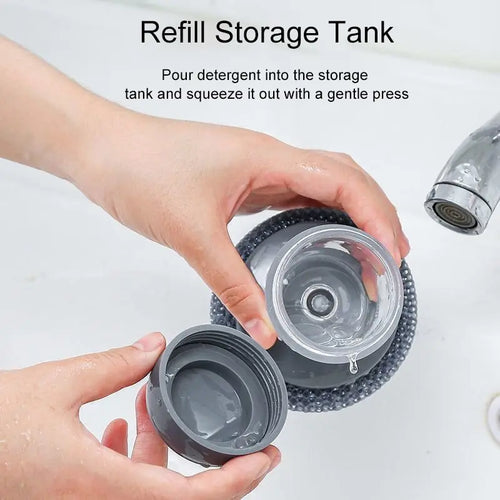 Refill Storage Tank

Pour detergent into the storage tank and squeeze it out with a gentle press